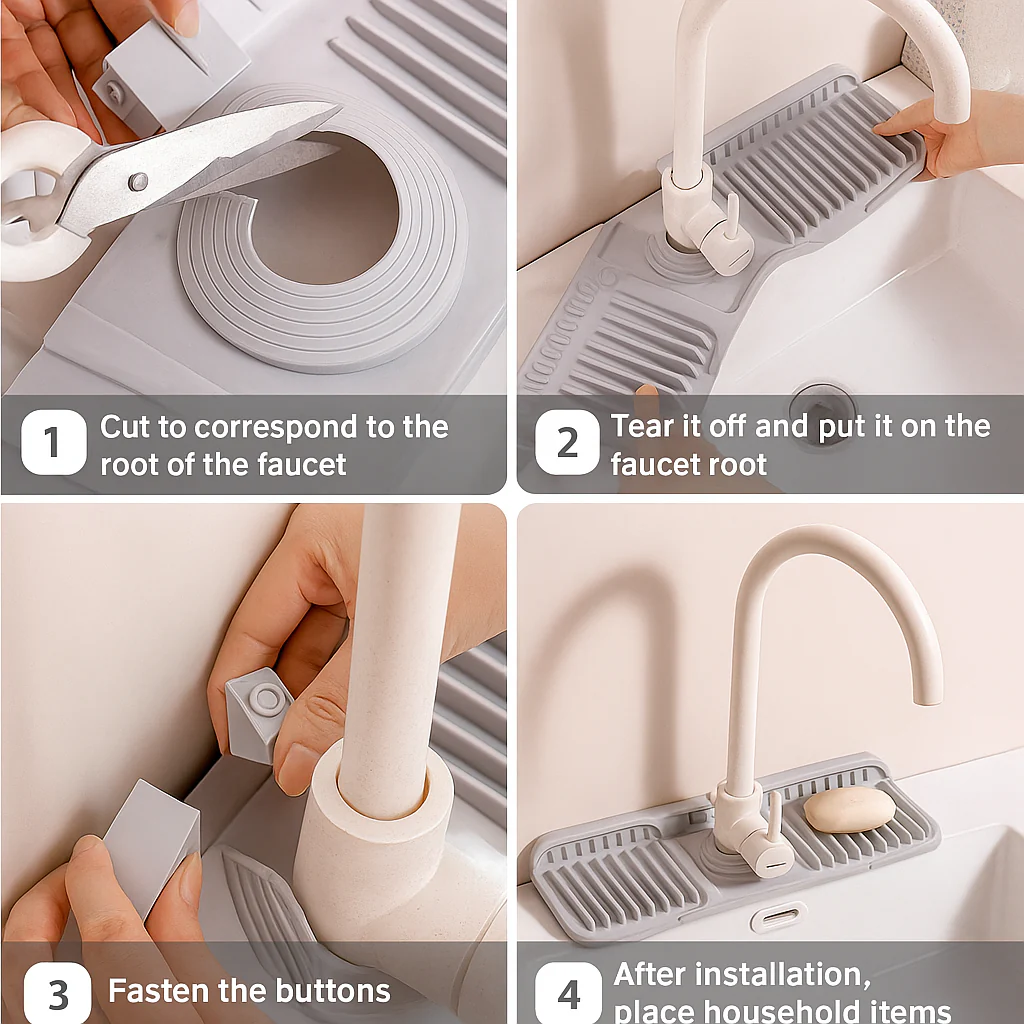 1 Cut to correspond to the root of the faucet

2 Tear it off and put it on the faucet root

3 Fasten the buttons

4 After installation, place household items